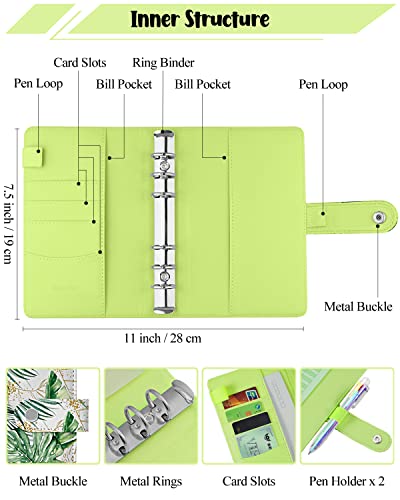 Inner Structure

Card Slots
Ring Binder
Pen Loop
Bill Pocket
Bill Pocket
Pen Loop

7.5 inch / 19 cm

Metal Buckle

11 inch / 28 cm

Metal Buckle
Metal Rings
Card Slots
Pen Holder x 2