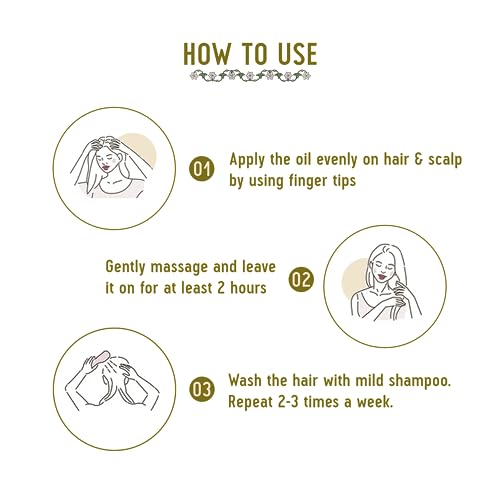 HOW TO USE

01 Apply the oil evenly on hair & scalp by using finger tips

Gently massage and leave it on for at least 2 hours 02

03 Wash the hair with mild shampoo. Repeat 2-3 times a week.