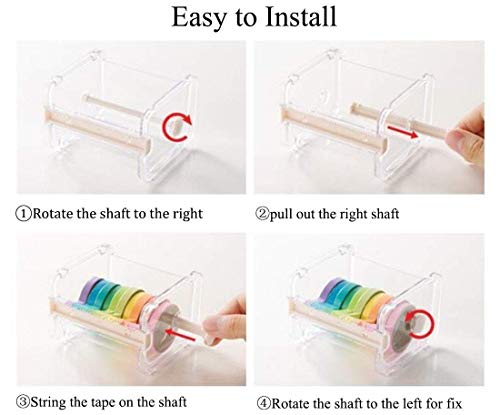 Easy to Install

①Rotate the shaft to the right

②pull out the right shaft

③String the tape on the shaft

④Rotate the shaft to the left for fix