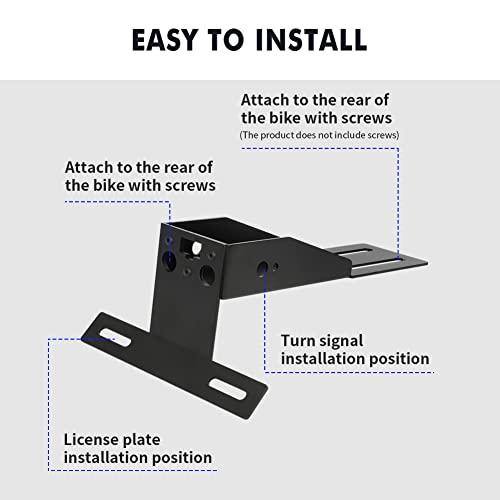 EASY TO INSTALL

Attach to the rear of the bike with screws
(The product does not include screws)

Attach to the rear of the bike with screws

Turn signal installation position

License plate installation position