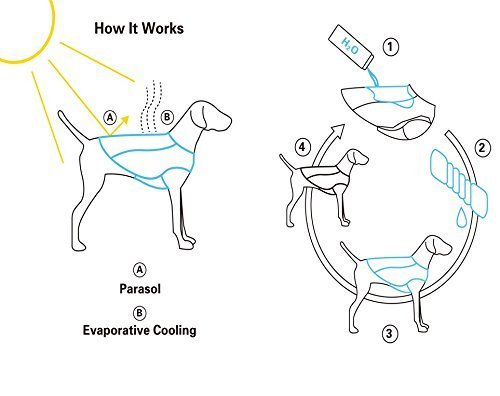 How It Works

A

B

A
Parasol

B
Evaporative Cooling

$H_2O$

1

2

3

4