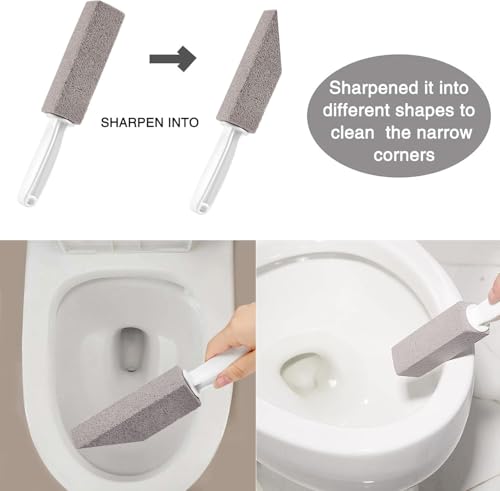 SHARPEN INTO

Sharpened it into different shapes to clean the narrow corners