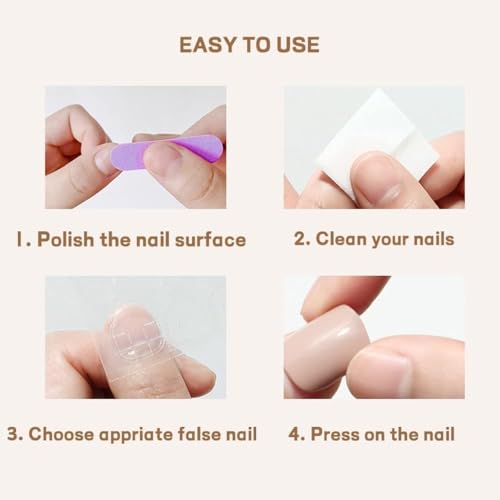 EASY TO USE

1. Polish the nail surface

2. Clean your nails

3. Choose appriate false nail

4. Press on the nail