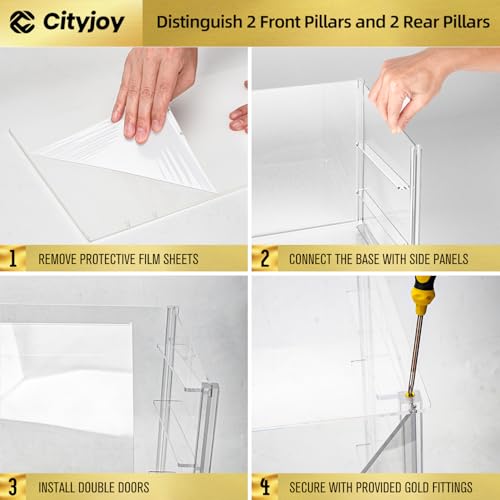 Cityjoy

Distinguish 2 Front Pillars and 2 Rear Pillars

1 REMOVE PROTECTIVE FILM SHEETS

2 CONNECT THE BASE WITH SIDE PANELS

3 INSTALL DOUBLE DOORS

4 SECURE WITH PROVIDED GOLD FITTINGS