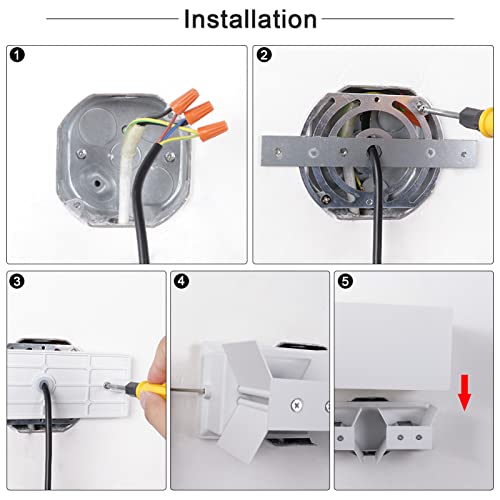 Installation

1

2

3

4

5