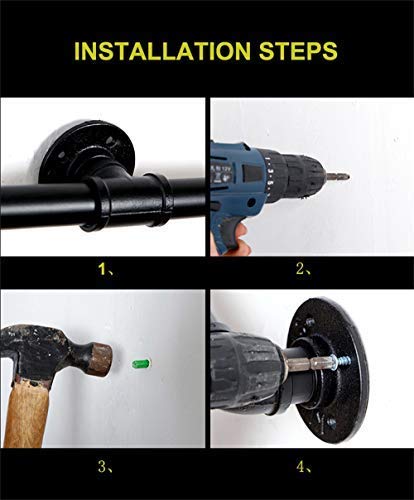 INSTALLATION STEPS

1、

2、

3、

4、