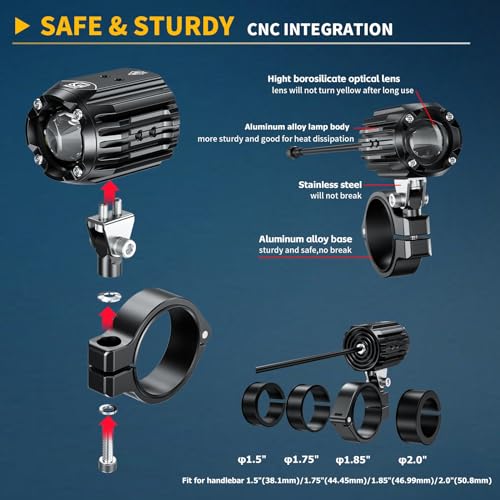 SAFE & STURDY CNC INTEGRATION

Hight borosilicate optical lens
lens will not turn yellow after long use

Aluminum alloy lamp body
more sturdy and good for heat dissipation

Stainless steel
will not break

Aluminum alloy base
sturdy and safe,no break

φ1.5" φ1.75" φ1.85" φ2.0"

Fit for handlebar 1.5"(38.1mm)/1.75"(44.45mm)/1.85"(46.99mm)/2.0"(50.8mm)