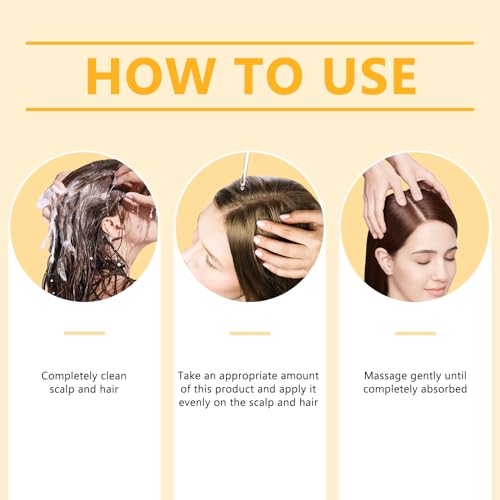 HOW TO USE

Completely clean scalp and hair

Take an appropriate amount of this product and apply it evenly on the scalp and hair

Massage gently until completely absorbed