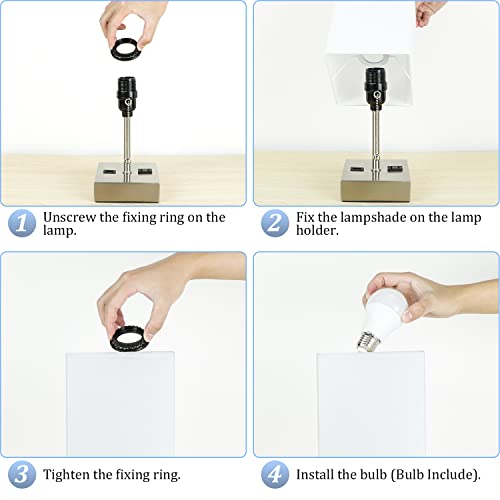 1 Unscrew the fixing ring on the lamp.

2 Fix the lampshade on the lamp holder.

3 Tighten the fixing ring.

4 Install the bulb (Bulb Include).