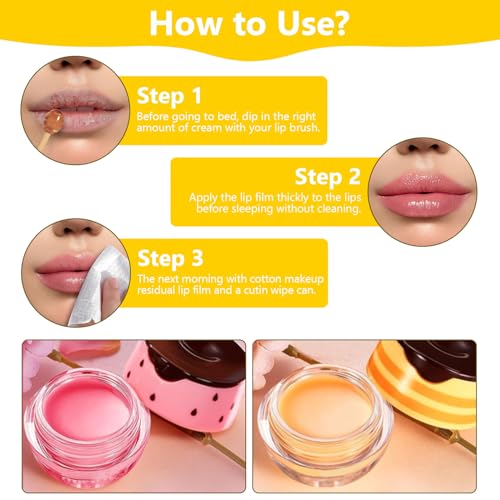 How to Use?

Step 1
Before going to bed, dip in the right amount of cream with your lip brush.

Step 2
Apply the lip film thickly to the lips before sleeping without cleaning.

Step 3
The next morning with cotton makeup residual lip film and a cutin wipe can.