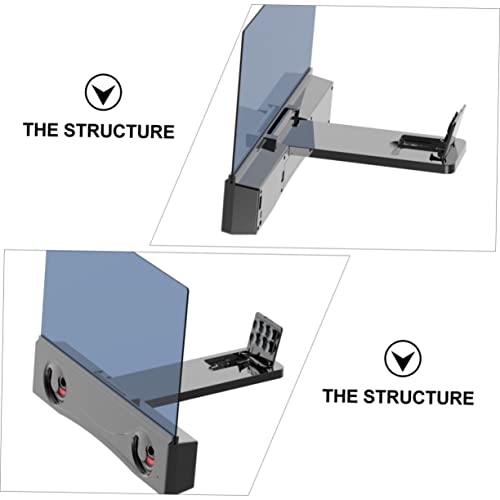 THE STRUCTURE

THE STRUCTURE