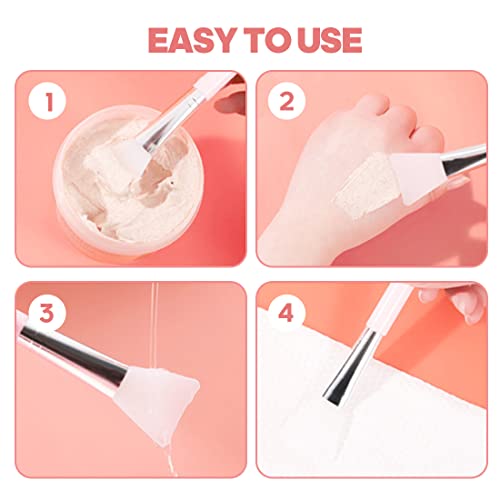 EASY TO USE

1

2

3

4