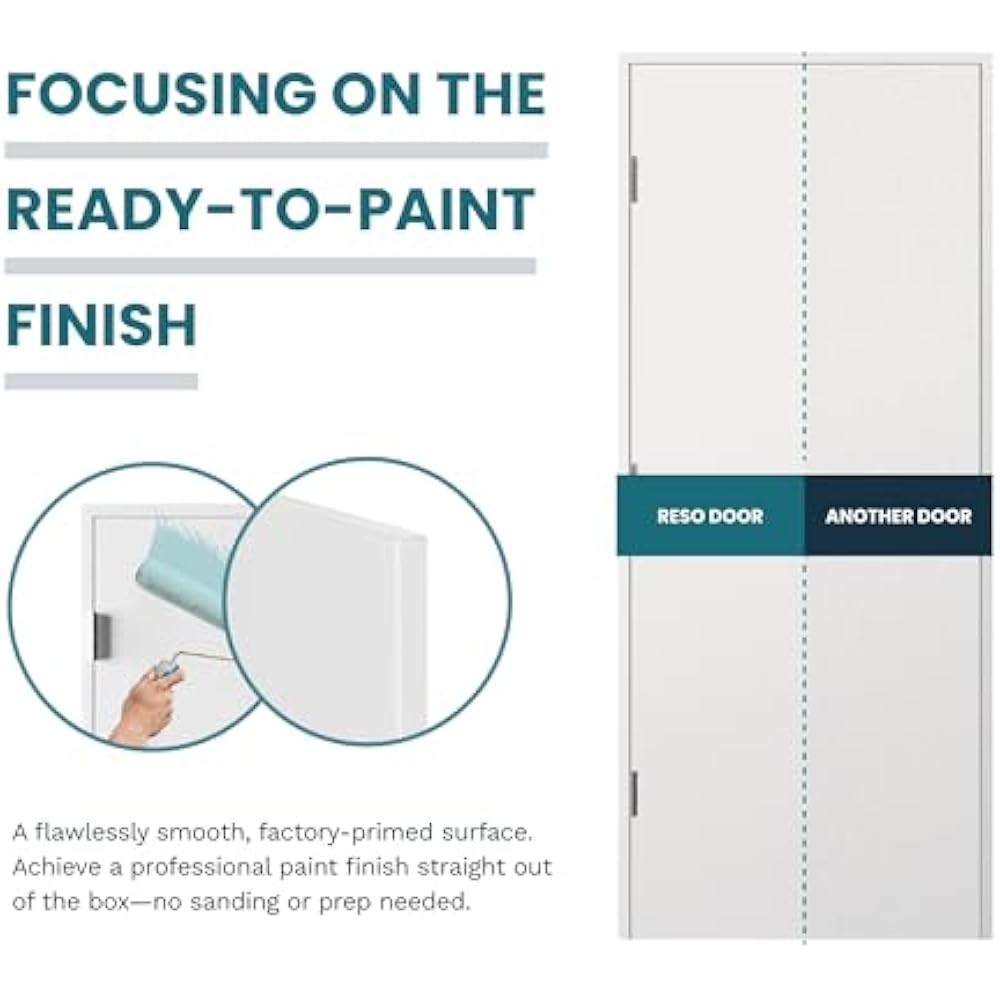 FOCUSING ON THE READY-TO-PAINT FINISH

A flawlessly smooth, factory-primed surface. Achieve a professional paint finish straight out of the box—no sanding or prep needed.

RESO DOOR

ANOTHER DOOR