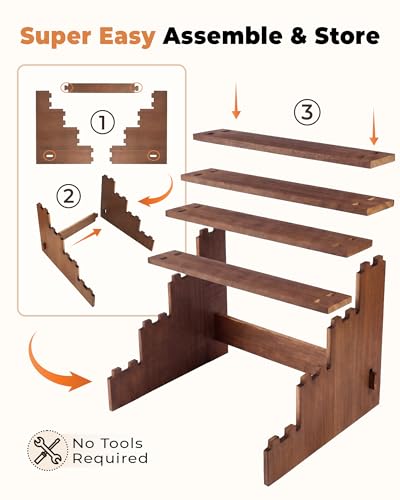 Super Easy Assemble & Store

①

②

③

No Tools Required