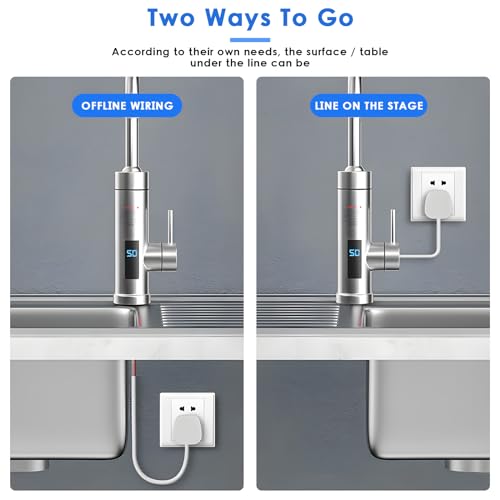 Two Ways To Go

According to their own needs, the surface / table under the line can be

OFFLINE WIRING

50

LINE ON THE STAGE

50