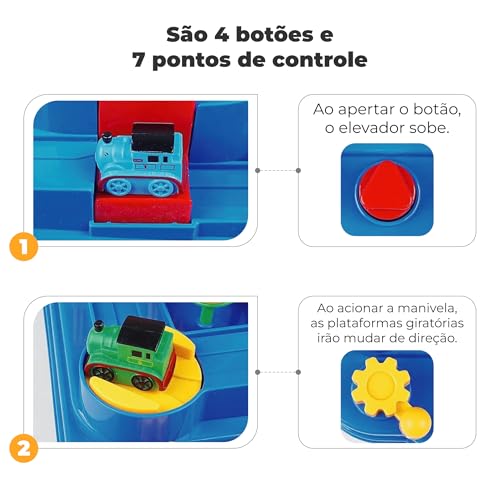 São 4 botões e
7 pontos de controle

1

Ao apertar o botão, o elevador sobe.

2

Ao acionar a manivela, as plataformas giratórias irão mudar de direção.