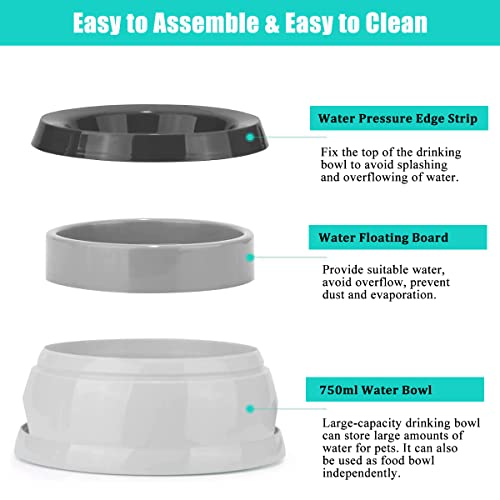 Easy to Assemble & Easy to Clean

Water Pressure Edge Strip

Fix the top of the drinking bowl to avoid splashing and overflowing of water.

Water Floating Board

Provide suitable water, avoid overflow, prevent dust and evaporation.

750ml Water Bowl

Large-capacity drinking bowl can store large amounts of water for pets. It can also be used as food bowl independently.