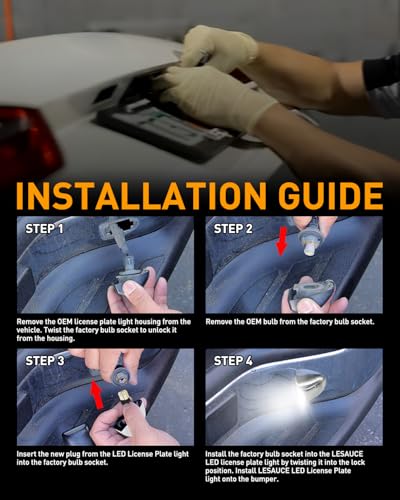 INSTALLATION GUIDE

STEP 1

Remove the OEM license plate light housing from the vehicle. Twist the factory bulb socket to unlock it from the housing.

STEP 2

Remove the OEM bulb from the factory bulb socket.

STEP 3

Insert the new plug from the LED License Plate light into the factory bulb socket.

STEP 4

Install the factory bulb socket into the LESAUCE LED license plate light by twisting it into the lock position. Install LESAUCE LED License Plate light onto the bumper.