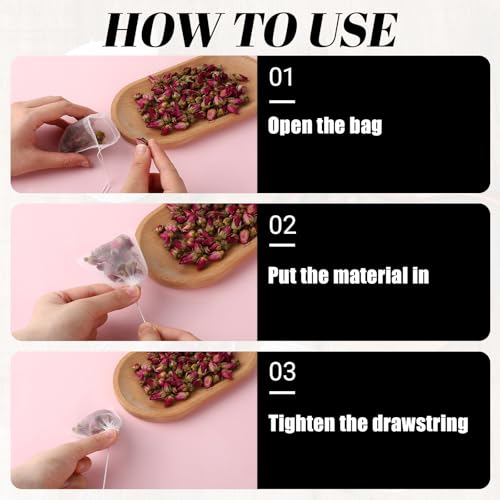 HOW TO USE

01

Open the bag

02

Put the material in

03

Tighten the drawstring