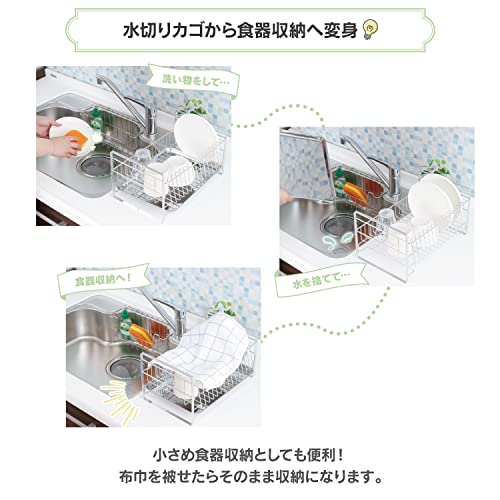 水切りカゴから食器収納へ変身

洗い物をして…

水を捨てて…

食器収納へ！

小さめ食器収納としても便利！
布巾を被せたらそのまま収納になります。