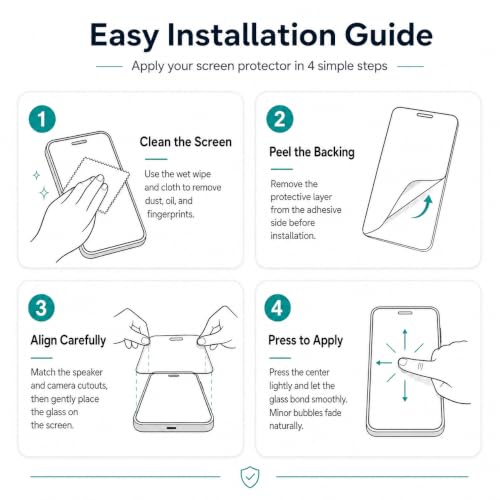 Easy Installation Guide

Apply your screen protector in 4 simple steps

1

Clean the Screen

Use the wet wipe and cloth to remove dust, oil, and fingerprints.

2

Peel the Backing

Remove the protective layer from the adhesive side before installation.

3

Align Carefully

Match the speaker and camera cutouts, then gently place the glass on the screen.

4

Press to Apply

Press the center lightly and let the glass bond smoothly. Minor bubbles fade naturally.