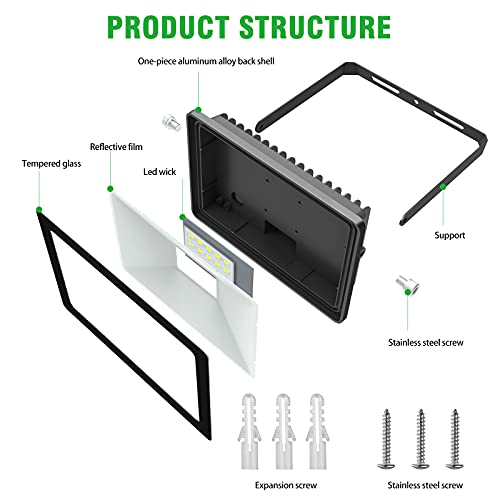 PRODUCT STRUCTURE

One-piece aluminum alloy back shell

Reflective film

Tempered glass

Led wick

Support

Stainless steel screw

Expansion screw

Stainless steel screw