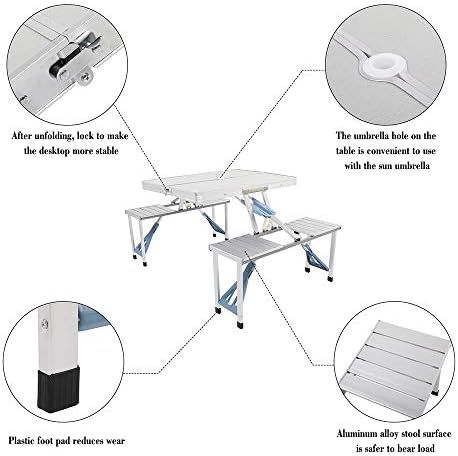 After unfolding, lock to make the desktop more stable

The umbrella hole on the table is convenient to use with the sun umbrella

Plastic foot pad reduces wear

Aluminum alloy stool surface is safer to bear load