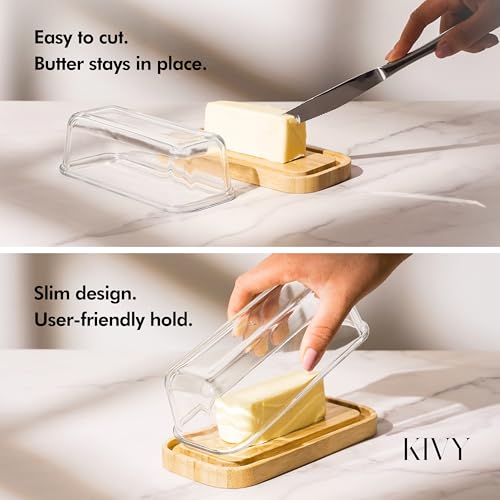 Easy to cut.
Butter stays in place.

Slim design.
User-friendly hold.

KIVY