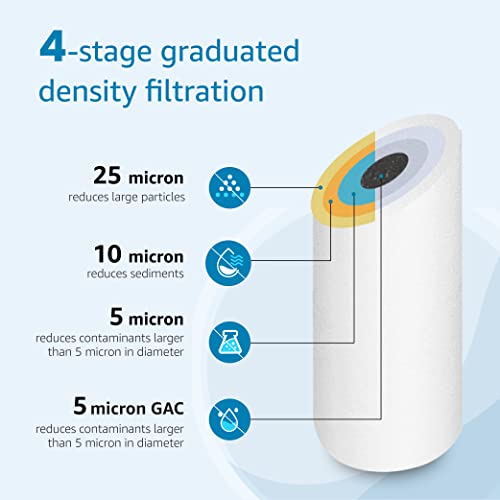 4-stage graduated density filtration

25 micron
reduces large particles

10 micron
reduces sediments

5 micron
reduces contaminants larger than 5 micron in diameter

5 micron GAC
reduces contaminants larger than 5 micron in diameter