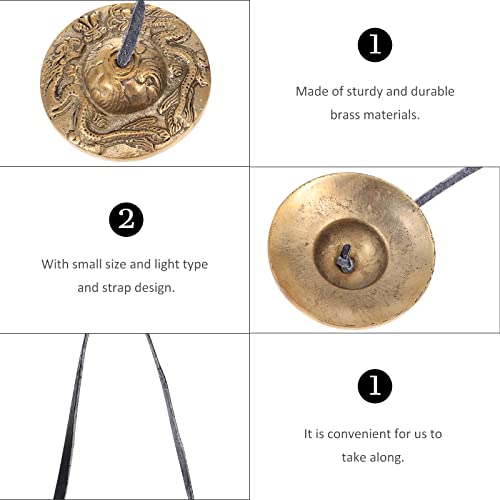 1

Made of sturdy and durable brass materials.

2

With small size and light type and strap design.

1

It is convenient for us to take along.