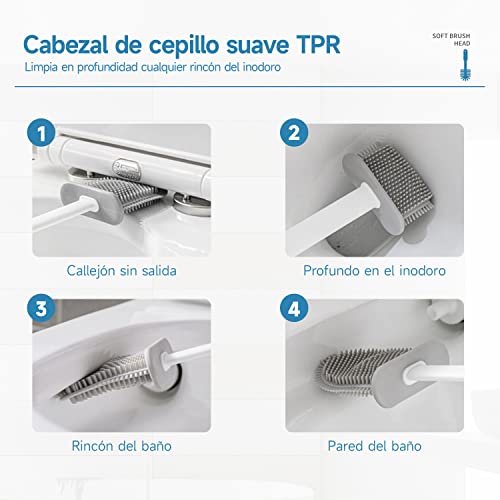 Cabezal de cepillo suave TPR
Limpia en profundidad cualquier rincón del inodoro

SOFT BRUSH HEAD

1
Callejón sin salida

2
Profundo en el inodoro

3
Rincón del baño

4
Pared del baño