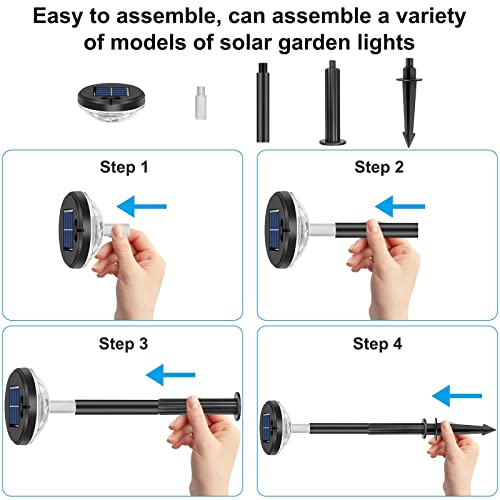 Easy to assemble, can assemble a variety of models of solar garden lights

Step 1

Step 2

Step 3

Step 4