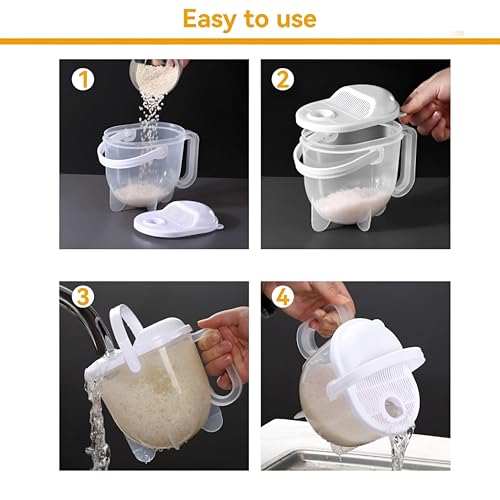 Easy to use

1

2

3

4