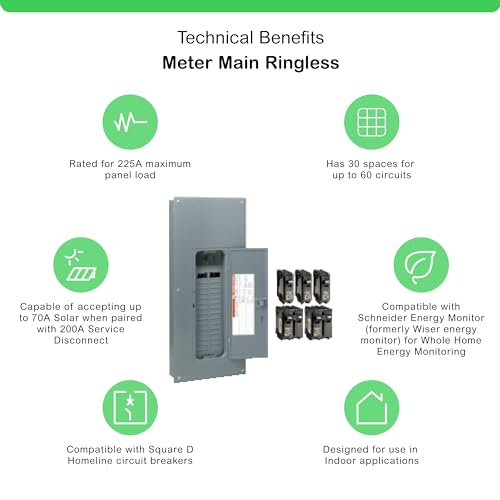 Technical Benefits
Meter Main Ringless

Rated for 225A maximum panel load

Has 30 spaces for up to 60 circuits

Capable of accepting up to 70A Solar when paired with 200A Service Disconnect

Compatible with Schneider Energy Monitor (formerly Wiser energy monitor) for Whole Home Energy Monitoring

Compatible with Square D Homeline circuit breakers

Designed for use in Indoor applications