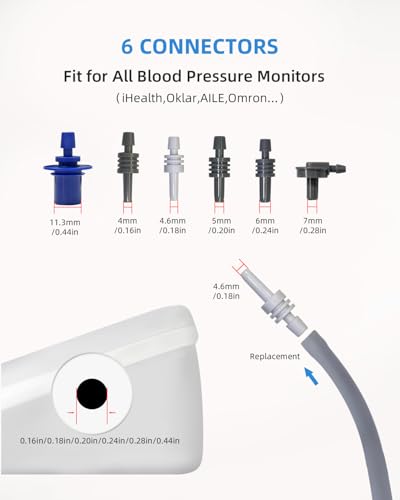 6 CONNECTORS

Fit for All Blood Pressure Monitors

( iHealth,Oklar,AILE,Omron... )

11.3mm /0.44in

4mm /0.16in

4.6mm /0.18in

5mm /0.20in

6mm /0.24in

7mm /0.28in

4.6mm /0.18in

Replacement

0.16in/0.18in/0.20in/0.24in/0.28in/0.44in