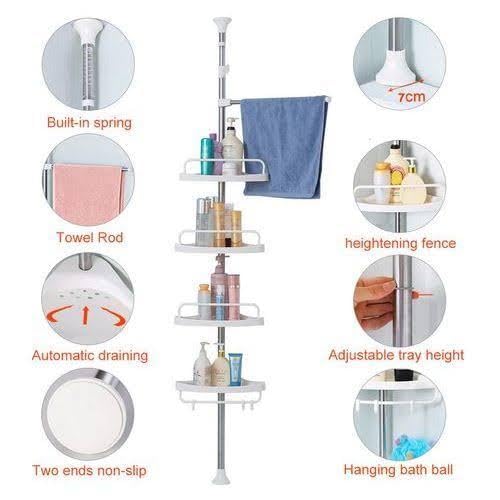 Built-in spring

Towel Rod

Automatic draining

Two ends non-slip

7cm

heightening fence

Adjustable tray height

Hanging bath ball