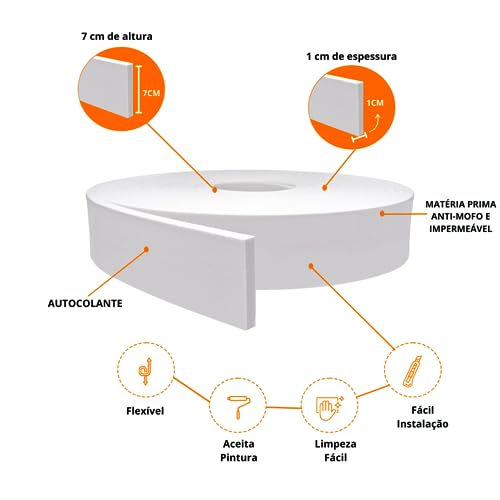 7 cm de altura

7CM

1 cm de espessura

1CM

MATÉRIA PRIMA ANTI-MOFO E IMPERMEÁVEL

AUTOCOLANTE

Flexível

Aceita Pintura

Limpeza Fácil

Fácil Instalação