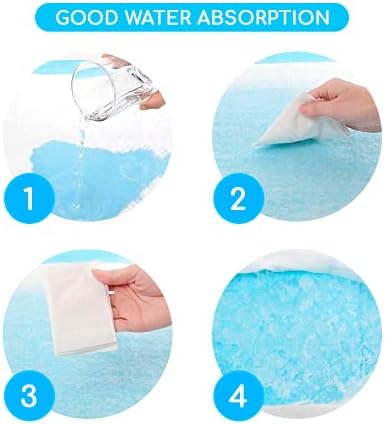 GOOD WATER ABSORPTION

1

2

3

4