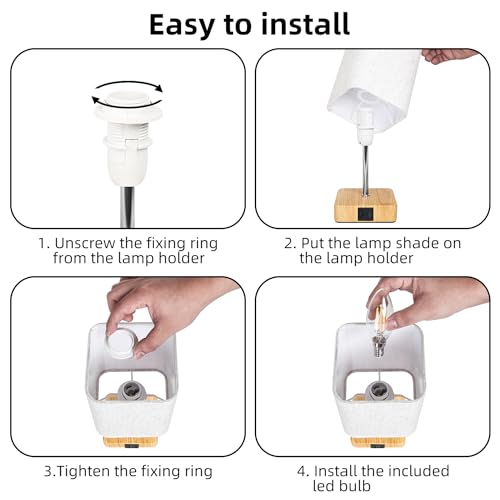 Easy to install

1. Unscrew the fixing ring from the lamp holder

2. Put the lamp shade on the lamp holder

3.Tighten the fixing ring

4. Install the included led bulb