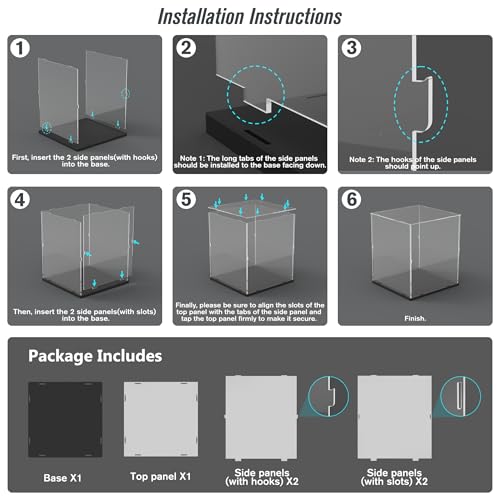 Installation Instructions

1
First, insert the 2 side panels(with hooks) into the base.

2
Note 1: The long tabs of the side panels should be installed to the base facing down.

3
Note 2: The hooks of the side panels should point up.

4
Then, insert the 2 side panels(with slots) into the base.

5
Finally, please be sure to align the slots of the top panel with the tabs of the side panel and tap the top panel firmly to make it secure.

6
Finish.

Package Includes

Base X1

Top panel X1

Side panels (with hooks) X2

Side panels (with slots) X2