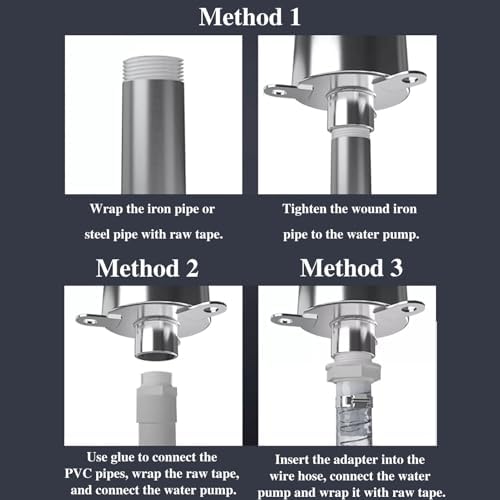 Method 1

Wrap the iron pipe or steel pipe with raw tape.

Tighten the wound iron pipe to the water pump.

Method 2

Use glue to connect the PVC pipes, wrap the raw tape, and connect the water pump.

Method 3

Insert the adapter into the wire hose, connect the water pump and wrap it with raw tape.