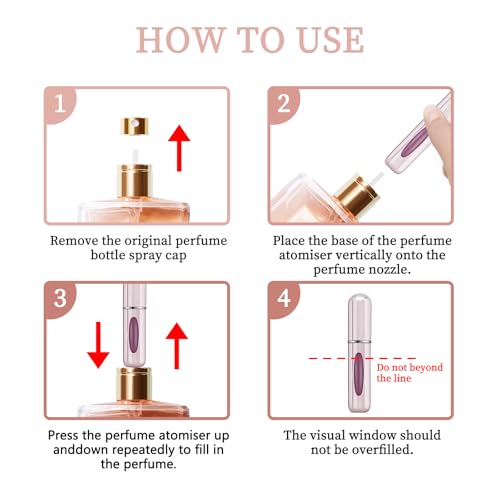 HOW TO USE

1

Remove the original perfume bottle spray cap

2

Place the base of the perfume atomiser vertically onto the perfume nozzle.

3

Press the perfume atomiser up anddown repeatedly to fill in the perfume.

4

Do not beyond the line

The visual window should not be overfilled.