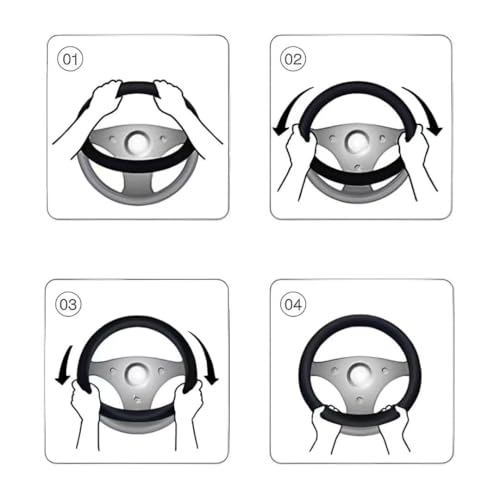 01

02

03

04