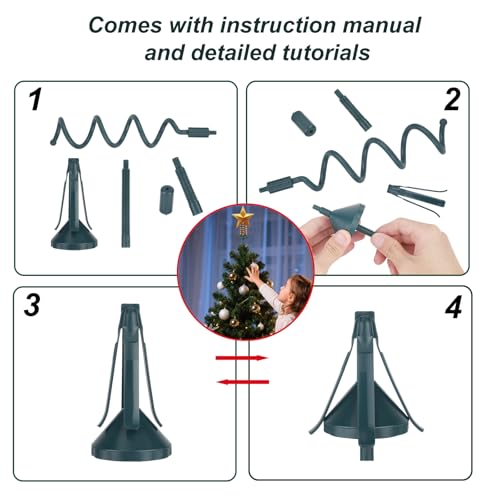 Comes with instruction manual and detailed tutorials

1

2

3

4