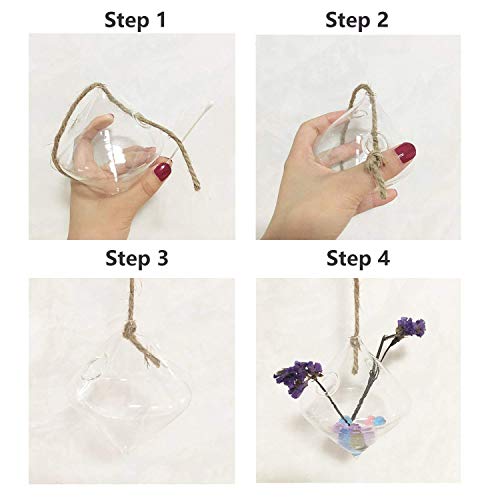 Step 1

Step 2

Step 3

Step 4