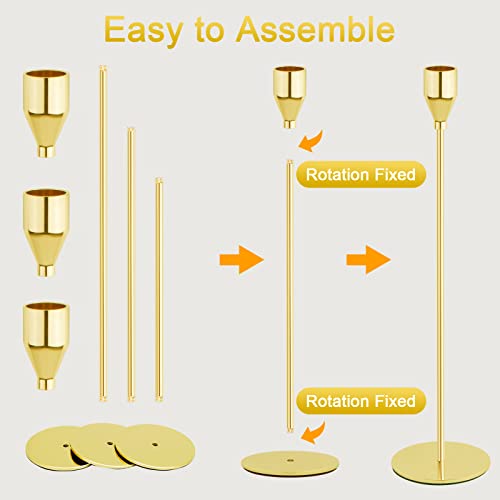 Easy to Assemble

Rotation Fixed

Rotation Fixed