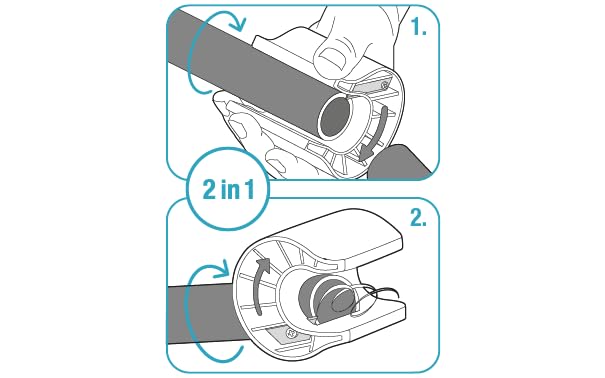 1.

2 in 1

2.