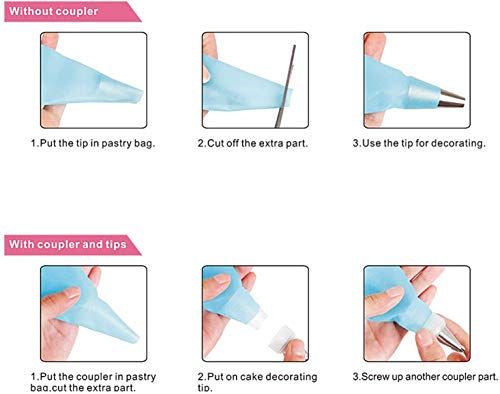 Without coupler

1.Put the tip in pastry bag.

2.Cut off the extra part.

3.Use the tip for decorating.

With coupler and tips

1.Put the coupler in pastry bag,cut the extra part.

2.Put on cake decorating tip.

3.Screw up another coupler part.