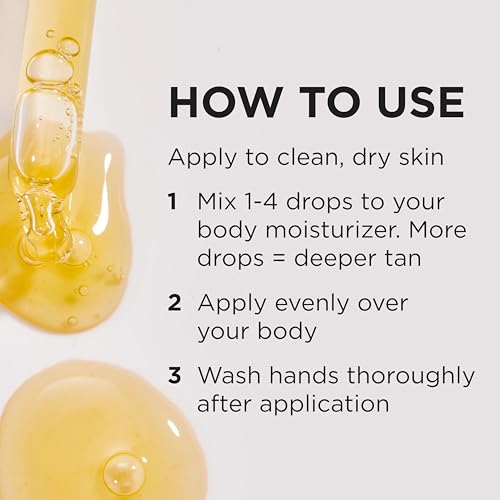 HOW TO USE

Apply to clean, dry skin

1 Mix 1-4 drops to your body moisturizer. More drops = deeper tan

2 Apply evenly over your body

3 Wash hands thoroughly after application