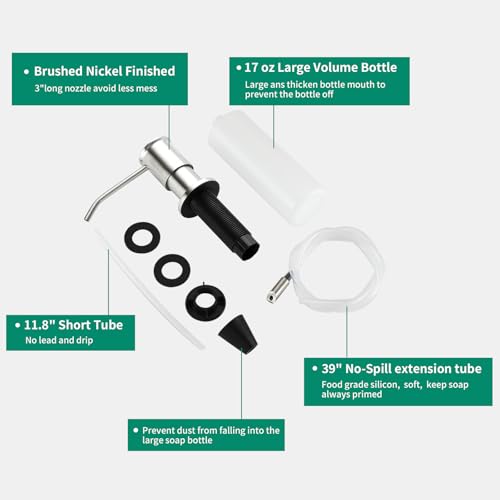 • Brushed Nickel Finished
3"long nozzle avoid less mess

• 17 oz Large Volume Bottle
Large ans thicken bottle mouth to prevent the bottle off

• 11.8" Short Tube
No lead and drip

• 39" No-Spill extension tube
Food grade silicon, soft, keep soap always primed

• Prevent dust from falling into the large soap bottle